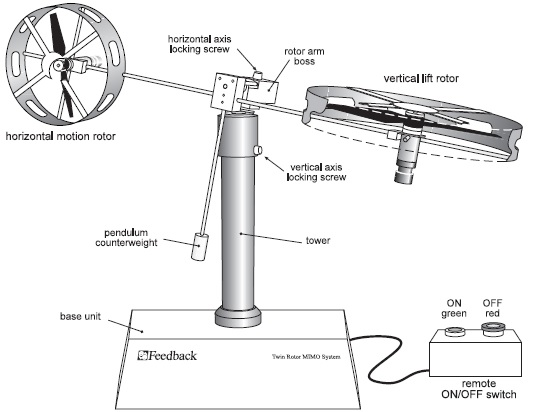 horizontal axis locking screw

rotor arm boss

vertical lift rotor

horizontal motion rotor

vertical axis locking screw

pendulum counterweight

tower

base unit

ON green

OFF red

Feedback

Twin Rotor MIMO System

remote ON/OFF switch